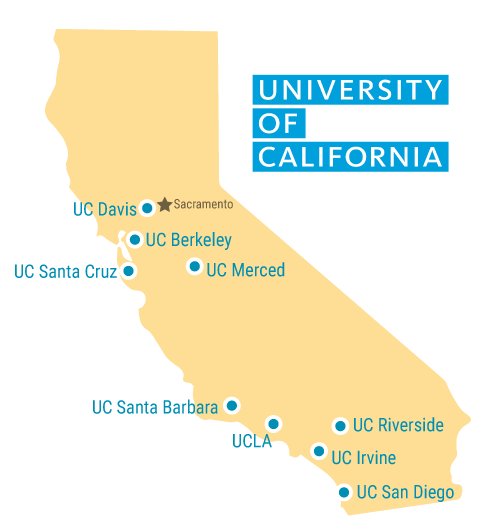 UNIVERSITY
OF
CALIFORNIA

UC Davis
Sacramento
UC Berkeley
UC Santa Cruz
UC Merced
UC Santa Barbara
UCLA
UC Riverside
UC Irvine
UC San Diego